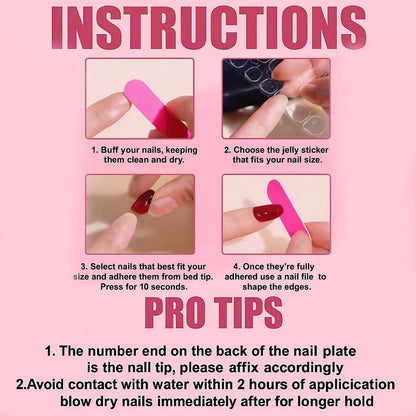 INSTRUCTIONS

1. Buff your nails, keeping them clean and dry.

2. Choose the jelly sticker that fits your nail size.

3. Select nails that best fit your size and adhere them from bed tip. Press for 10 seconds.

4. Once they're fully adhered use a nail file to shape the edges.

PRO TIPS

1. The number end on the back of the nail plate is the nall tip, please affix accordingly
2.Avoid contact with water within 2 hours of applicication blow dry nails immediately after for longer hold